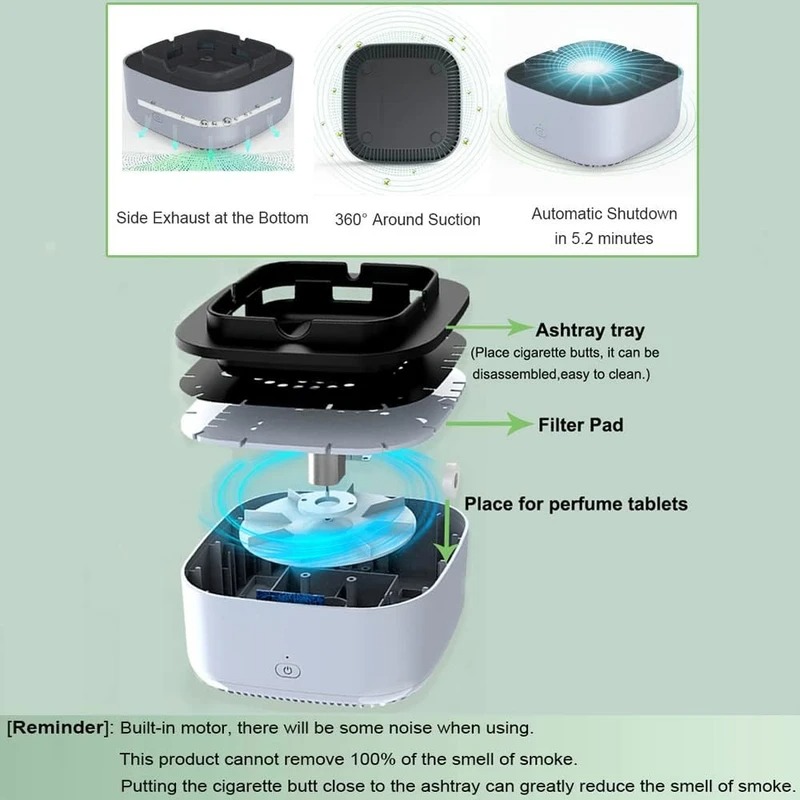 Side Exhaust at the Bottom

360° Around Suction

Automatic Shutdown in 5.2 minutes

Ashtray tray
(Place cigarette butts, it can be disassembled,easy to clean.)

Filter Pad

Place for perfume tablets

[Reminder]: Built-in motor, there will be some noise when using.
This product cannot remove 100% of the smell of smoke.
Putting the cigarette butt close to the ashtray can greatly reduce the smell of smoke.