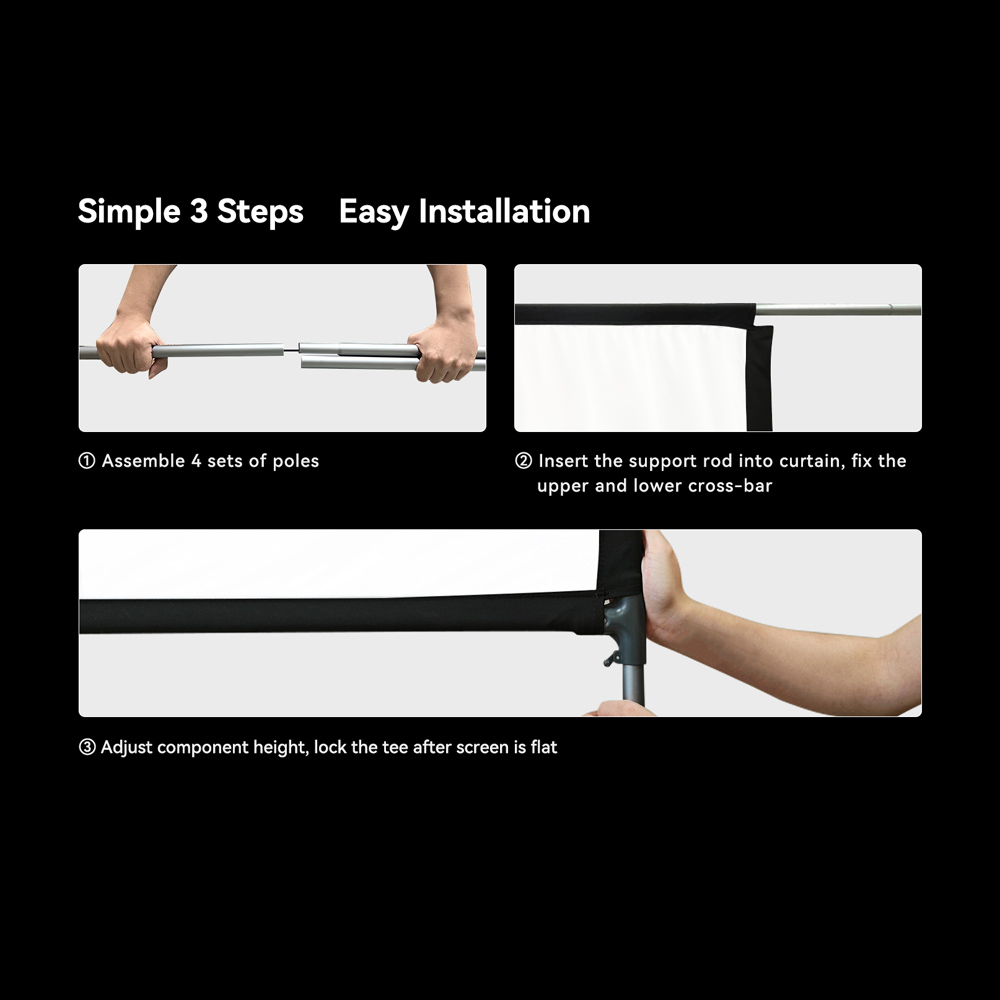 Simple 3 Steps    Easy Installation

① Assemble 4 sets of poles

② Insert the support rod into curtain, fix the upper and lower cross-bar

③ Adjust component height, lock the tee after screen is flat